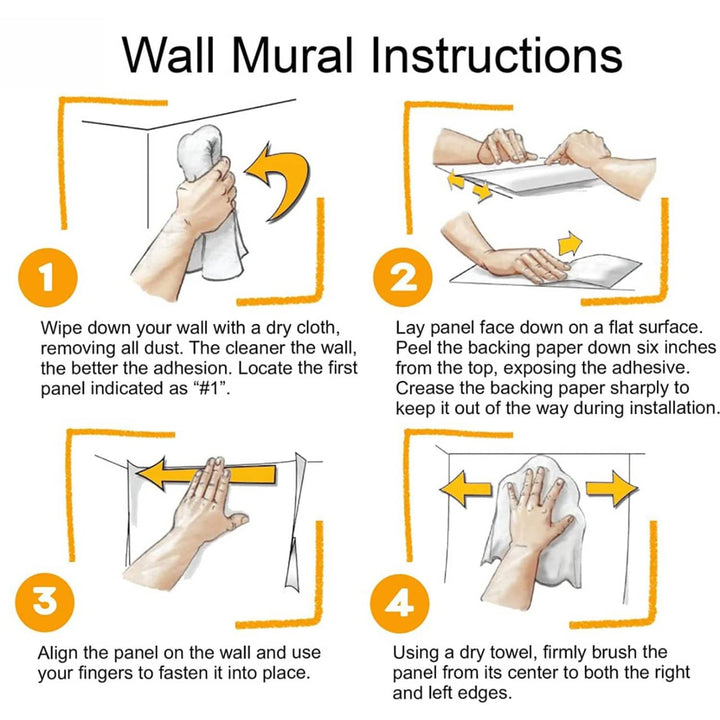 Wall Mural Instructions

1

Wipe down your wall with a dry cloth, removing all dust. The cleaner the wall, the better the adhesion. Locate the first panel indicated as “#1”.

2

Lay panel face down on a flat surface. Peel the backing paper down six inches from the top, exposing the adhesive. Crease the backing paper sharply to keep it out of the way during installation.

3

Align the panel on the wall and use your fingers to fasten it into place.

4

Using a dry towel, firmly brush the panel from its center to both the right and left edges.