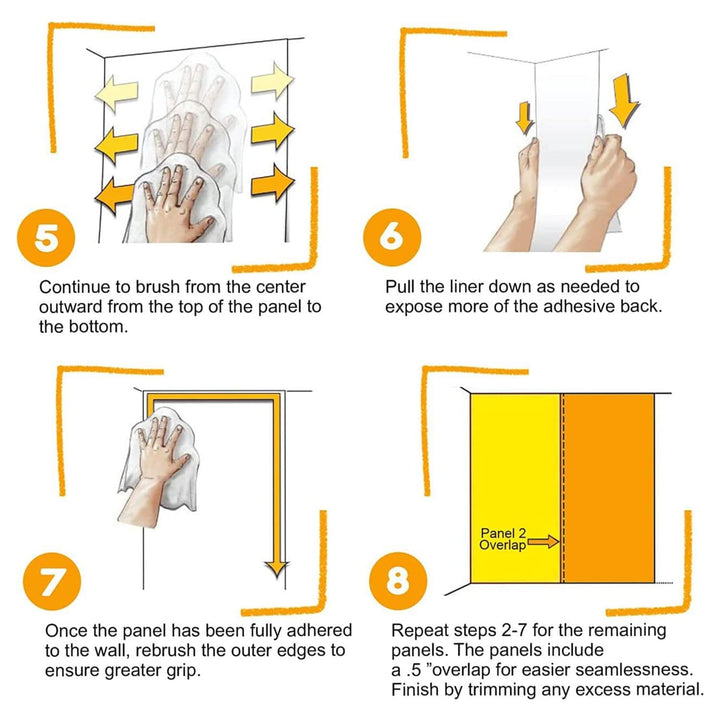 5

Continue to brush from the center outward from the top of the panel to the bottom.

6

Pull the liner down as needed to expose more of the adhesive back.

7

Once the panel has been fully adhered to the wall, rebrush the outer edges to ensure greater grip.

Panel 2 Overlap

8

Repeat steps 2-7 for the remaining panels. The panels include a .5 "overlap for easier seamlessness. Finish by trimming any excess material.