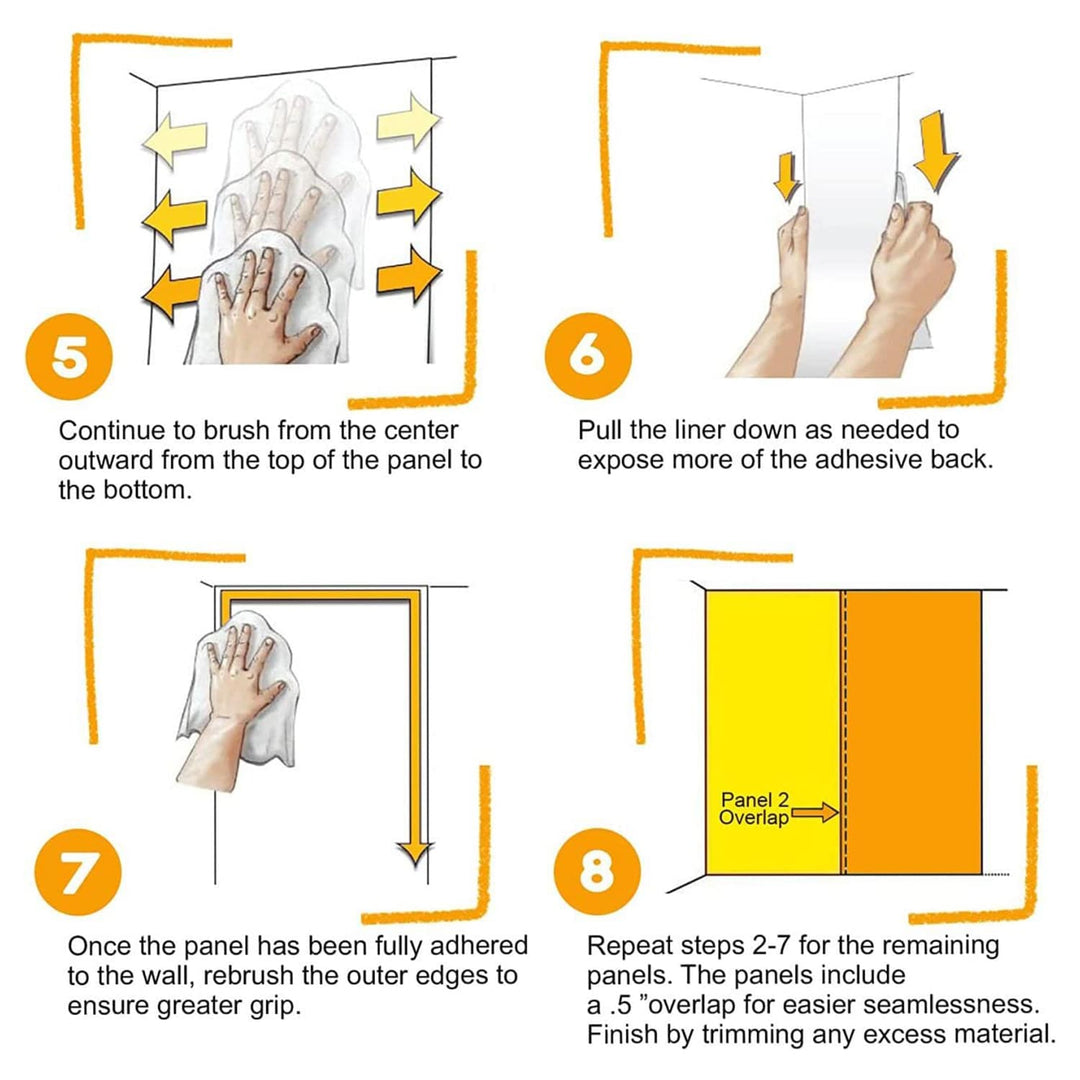 5

Continue to brush from the center outward from the top of the panel to the bottom.

6

Pull the liner down as needed to expose more of the adhesive back.

7

Once the panel has been fully adhered to the wall, rebrush the outer edges to ensure greater grip.

Panel 2 Overlap

8

Repeat steps 2-7 for the remaining panels. The panels include a .5 "overlap for easier seamlessness. Finish by trimming any excess material.